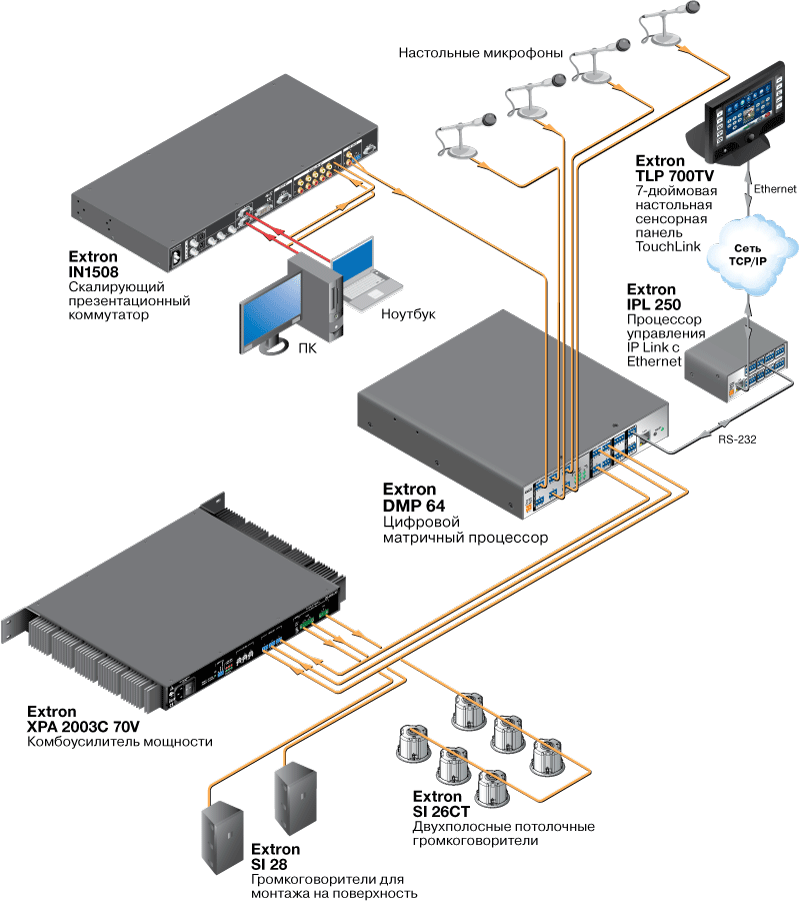 Настольные микрофоны

Extron
TLP 700TV
7-дюймовая настольная сенсорная панель TouchLink

Ethernet

Сеть TCP/IP

Extron
IN1508
Скалирующий презентационный коммутатор

Ноутбук

ПК

Extron
IPL 250
Процессор управления IP Link с Ethernet

RS-232

Extron
DMP 64
Цифровой матричный процессор

Extron
XPA 2003C 70V
Комбоусилитель мощности

Extron
SI 26CT
Двухполосные потолочные громкоговорители

Extron
SI 28
Громкоговорители для монтажа на поверхность