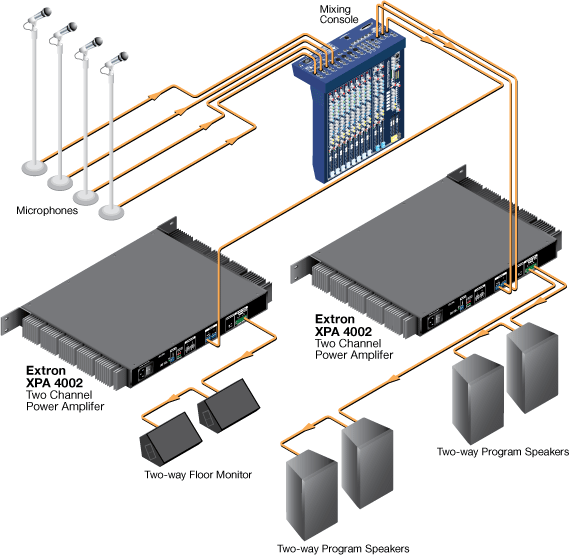 Mixing Console

Microphones

Extron
XPA 4002
Two Channel
Power Amplifer

Extron
XPA 4002
Two Channel
Power Amplifer

Two-way Floor Monitor

Two-way Program Speakers

Two-way Program Speakers